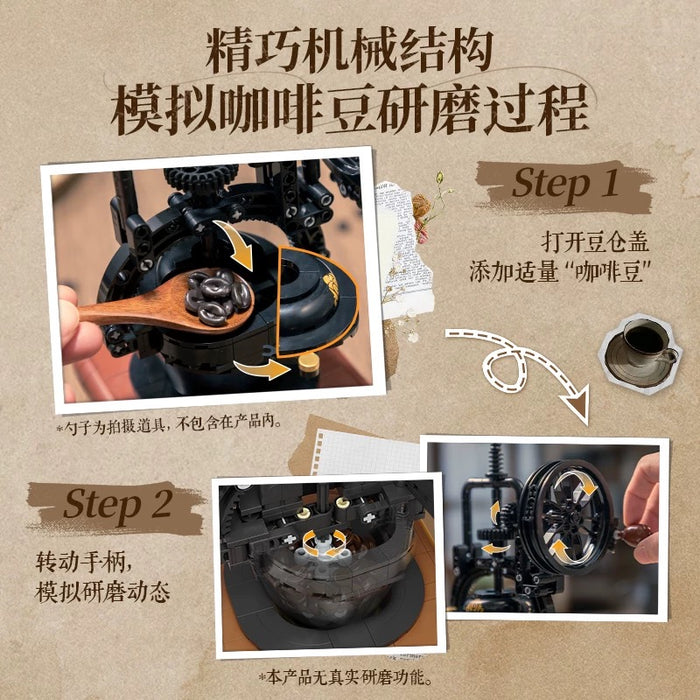 精巧机械结构
模拟咖啡豆研磨过程

Step 1

打开豆仓盖
添加适量“咖啡豆”

*勺子为拍摄道具，不包含在产品内。

Step 2

转动手柄，
模拟研磨动态

*本产品无真实研磨功能。